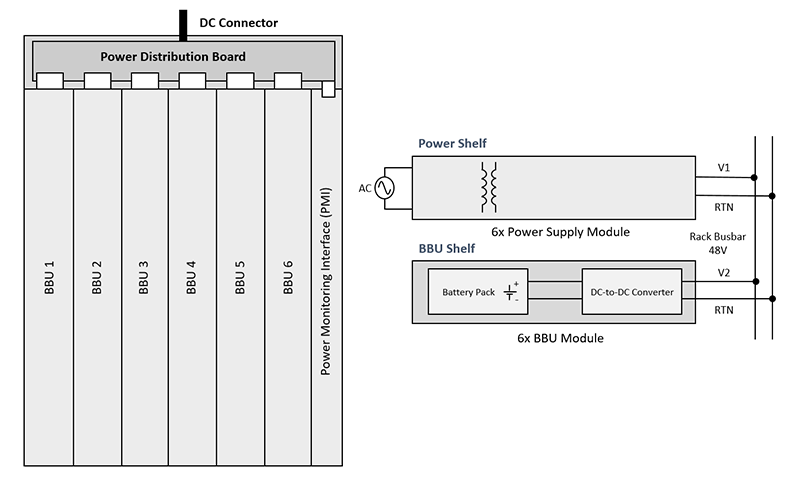 DC Connector

Power Distribution Board

BBU 1

BBU 2

BBU 3

BBU 4

BBU 5

BBU 6

Power Monitoring Interface (PMI)

Power Shelf

AC

V1

RTN

6x Power Supply Module

Rack Busbar 48V

BBU Shelf

Battery Pack

+

-

DC-to-DC Converter

V2

RTN

6x BBU Module